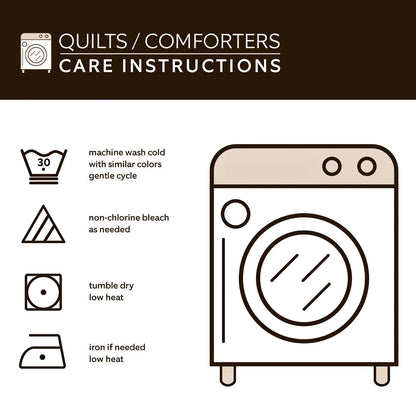 QUILTS / COMFORTERS
CARE INSTRUCTIONS

30

machine wash cold
with similar colors
gentle cycle

non-chlorine bleach
as needed

tumble dry
low heat

iron if needed
low heat